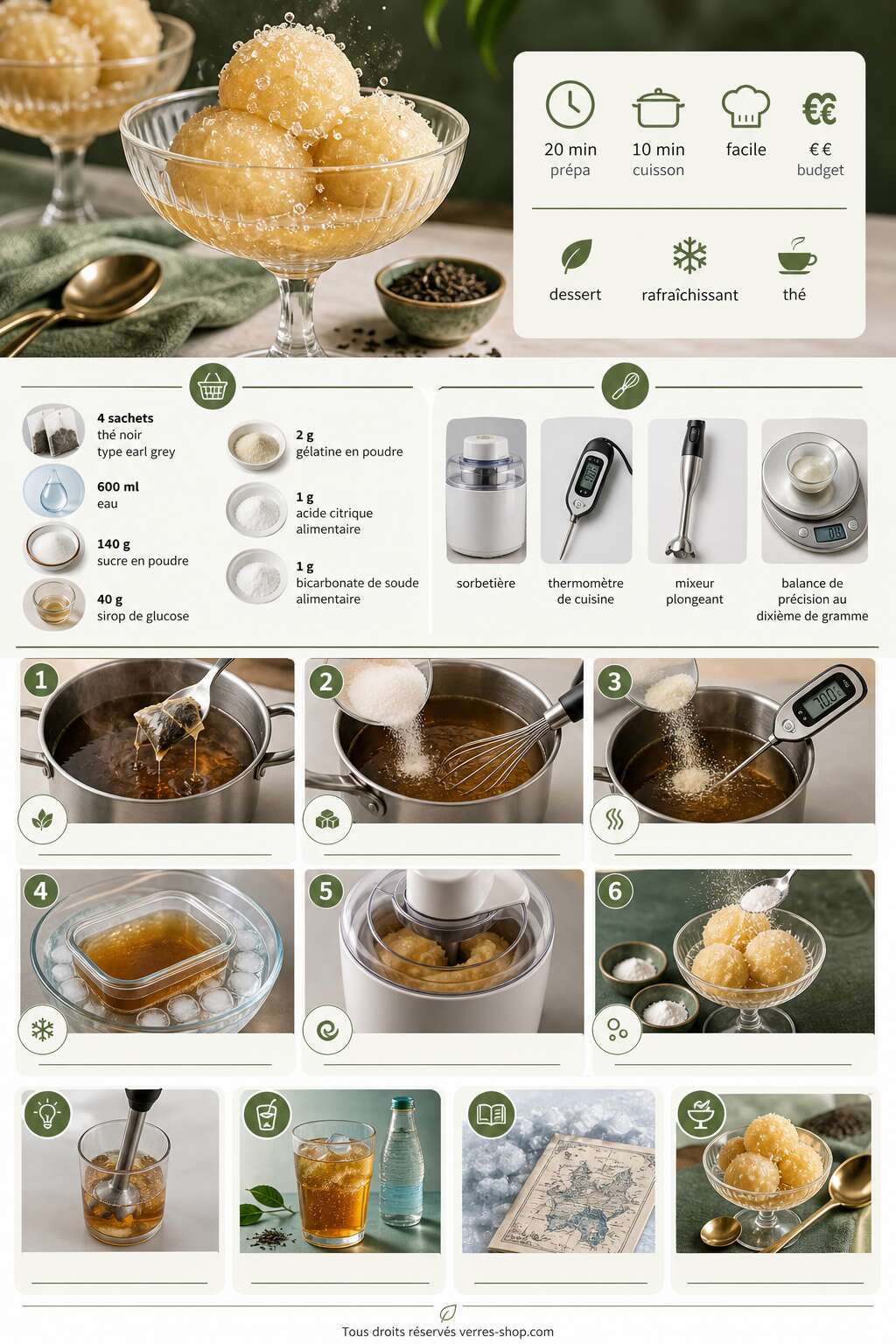 20 min
prépa

10 min
cuisson

facile

€ €
budget

dessert

rafraîchissant

thé

4 sachets
thé noir
type earl grey

600 ml
eau

140 g
sucre en poudre

40 g
sirop de glucose

2 g
gélatine en poudre

1 g
acide citrique
alimentaire

1 g
bicarbonate de soude
alimentaire

sorbetière

thermomètre
de cuisine

mixeur
plongeant

balance de
précision au
dixième de gramme

1

2

3

70.0°

4

5

6

Tous droits réservés verres-shop.com