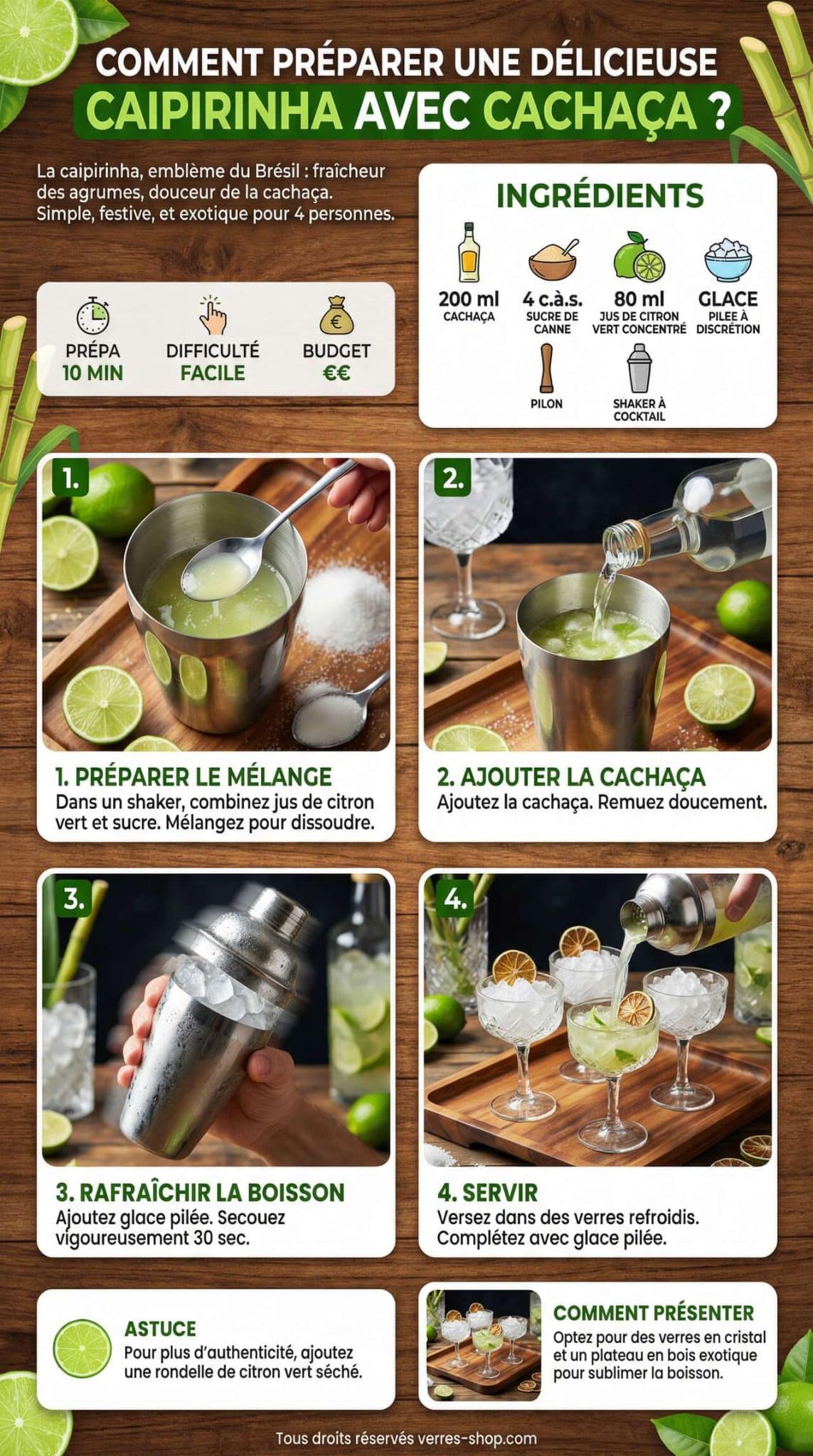 COMMENT PRÉPARER UNE DÉLICIEUSE
CAIPIRINHA AVEC CACHAÇA ?

La caipirinha, emblème du Brésil : fraîcheur des agrumes, douceur de la cachaça. Simple, festive, et exotique pour 4 personnes.

PRÉPA
10 MIN

DIFFICULTÉ
FACILE

BUDGET
€€

INGRÉDIENTS

200 ml
CACHAÇA

4 c.à.s.
SUCRE DE CANNE

80 ml
JUS DE CITRON VERT CONCENTRÉ

GLACE
PILEE À DISCRÉTION

PILON

SHAKER À COCKTAIL

1.
1. PRÉPARER LE MÉLANGE
Dans un shaker, combinez jus de citron vert et sucre. Mélangez pour dissoudre.

2.
2. AJOUTER LA CACHAÇA
Ajoutez la cachaça. Remuez doucement.

3.
3. RAFRAÎCHIR LA BOISSON
Ajoutez glace pilée. Secouez vigoureusement 30 sec.

4.
4. SERVIR
Versez dans des verres refroidis. Complétez avec glace pilée.

ASTUCE
Pour plus d'authenticité, ajoutez une rondelle de citron vert séché.

COMMENT PRÉSENTER
Optez pour des verres en cristal et un plateau en bois exotique pour sublimer la boisson.

Tous droits réservés verres-shop.com