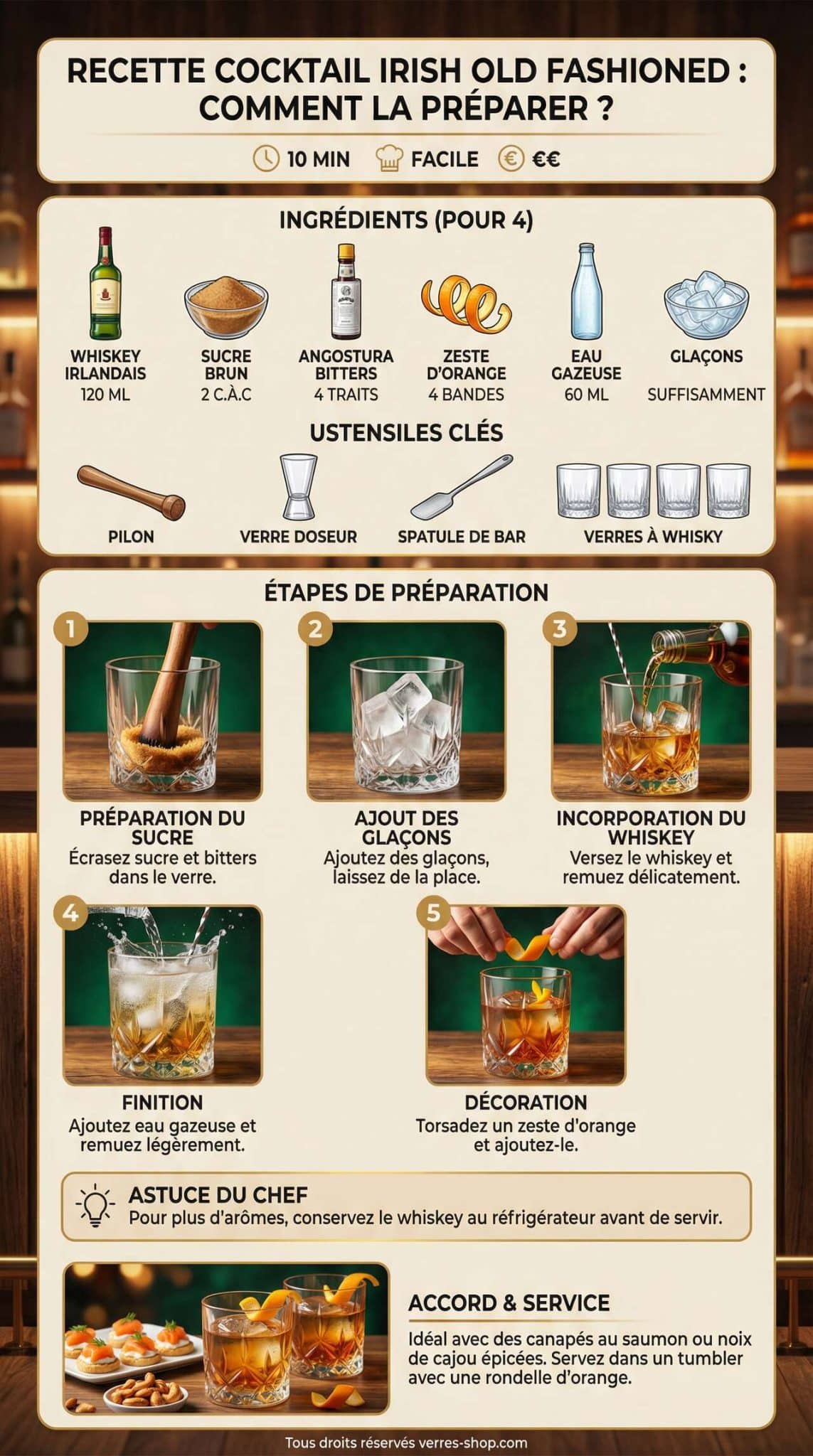 RECETTE COCKTAIL IRISH OLD FASHIONED : COMMENT LA PRÉPARER ?

10 MIN FACILE €€

INGRÉDIENTS (POUR 4)

WHISKEY IRLANDAIS
120 ML

SUCRE BRUN
2 C.À.C

ANGOSTURA BITTERS
4 TRAITS

ZESTE D'ORANGE
4 BANDES

EAU GAZEUSE
60 ML

GLAÇONS
SUFFISAMMENT

USTENSILES CLÉS

PILON

VERRE DOSEUR

SPATULE DE BAR

VERRES À WHISKY

ÉTAPES DE PRÉPARATION

1
PRÉPARATION DU SUCRE
Écrasez sucre et bitters dans le verre.

2
AJOUT DES GLAÇONS
Ajoutez des glaçons, laissez de la place.

3
INCORPORATION DU WHISKEY
Versez le whiskey et remuez délicatement.

4
FINITION
Ajoutez eau gazeuse et remuez légèrement.

5
DÉCORATION
Torsadez un zeste d'orange et ajoutez-le.

ASTUCE DU CHEF
Pour plus d'arômes, conservez le whiskey au réfrigérateur avant de servir.

ACCORD & SERVICE
Idéal avec des canapés au saumon ou noix de cajou épicées. Servez dans un tumbler avec une rondelle d'orange.

Tous droits réservés verres-shop.com